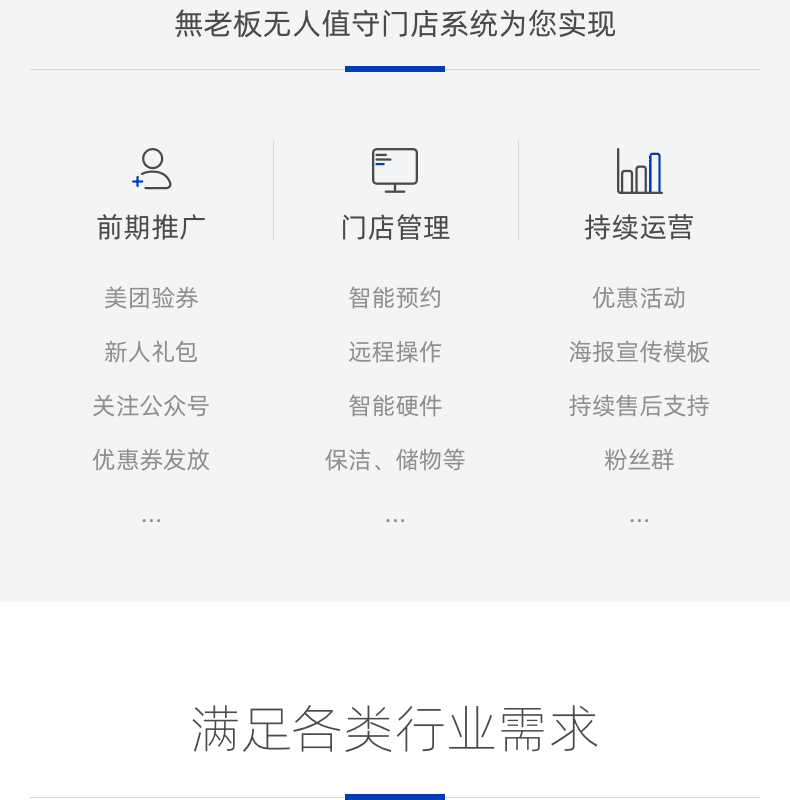 無老板无人值守门店系统为您实现

前期推广

美团验券

新人礼包

关注公众号

优惠券发放

...

门店管理

智能预约

远程操作

智能硬件

保洁、储物等

...

持续运营

优惠活动

海报宣传模板

持续售后支持

粉丝群

...

满足各类行业需求