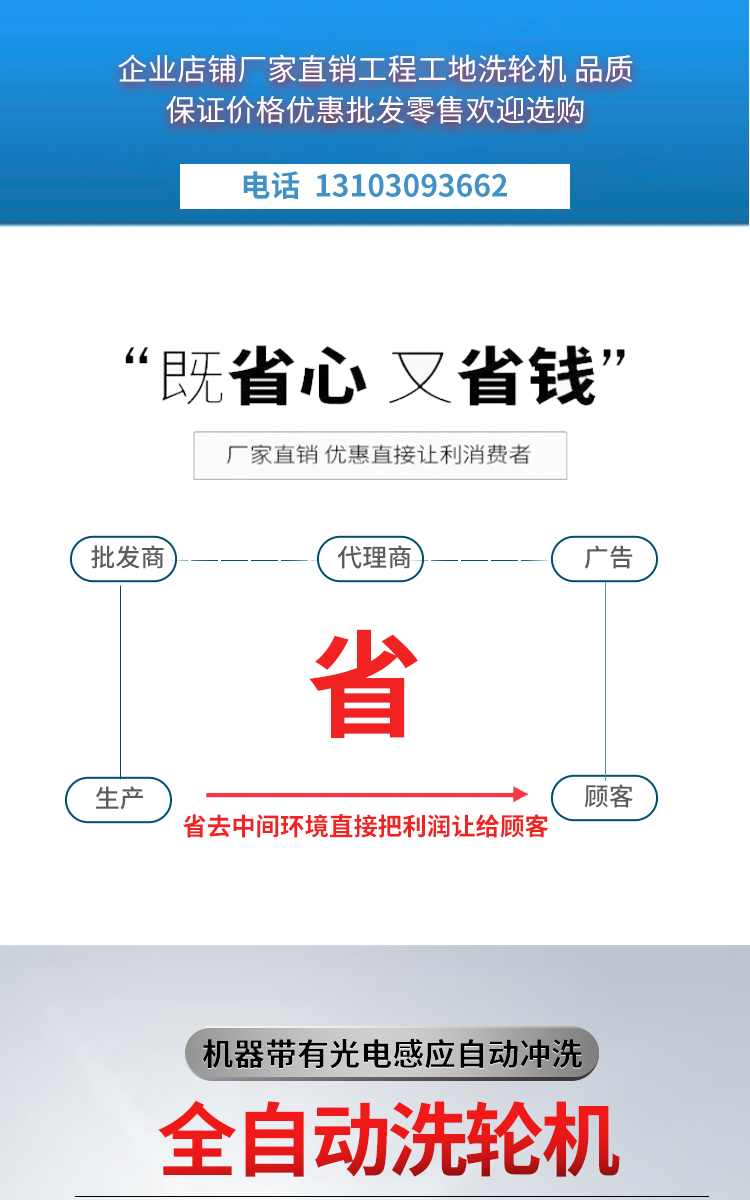 企业店铺厂家直销工程工地洗轮机 品质保证价格优惠批发零售欢迎选购

电话 13103093662

“既省心 又省钱”

厂家直销 优惠直接让利消费者

批发商

代理商

广告

省

生产

顾客

省去中间环境直接把利润让给顾客

机器带有光电感应自动冲洗

全自动洗轮机