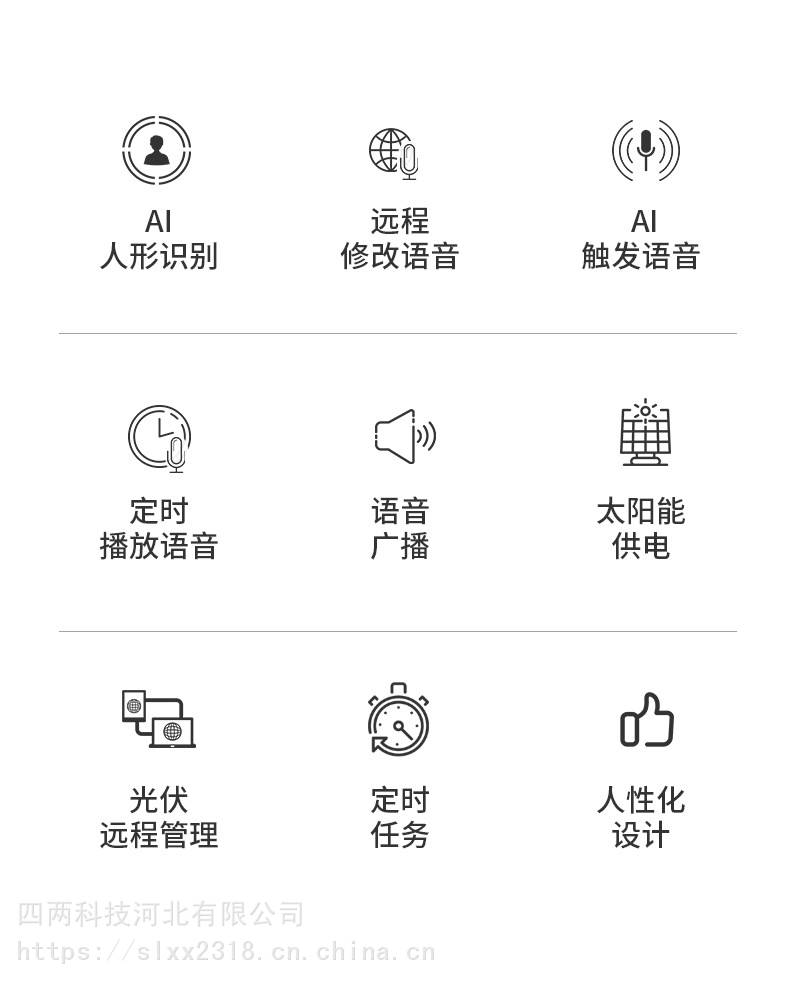 AI
人形识别

远程
修改语音

AI
触发语音

定时
播放语音

语音
广播

太阳能
供电

光伏
远程管理

定时
任务

人性化
设计

四两科技河北有限公司
https://slxx2318.cn.china.cn