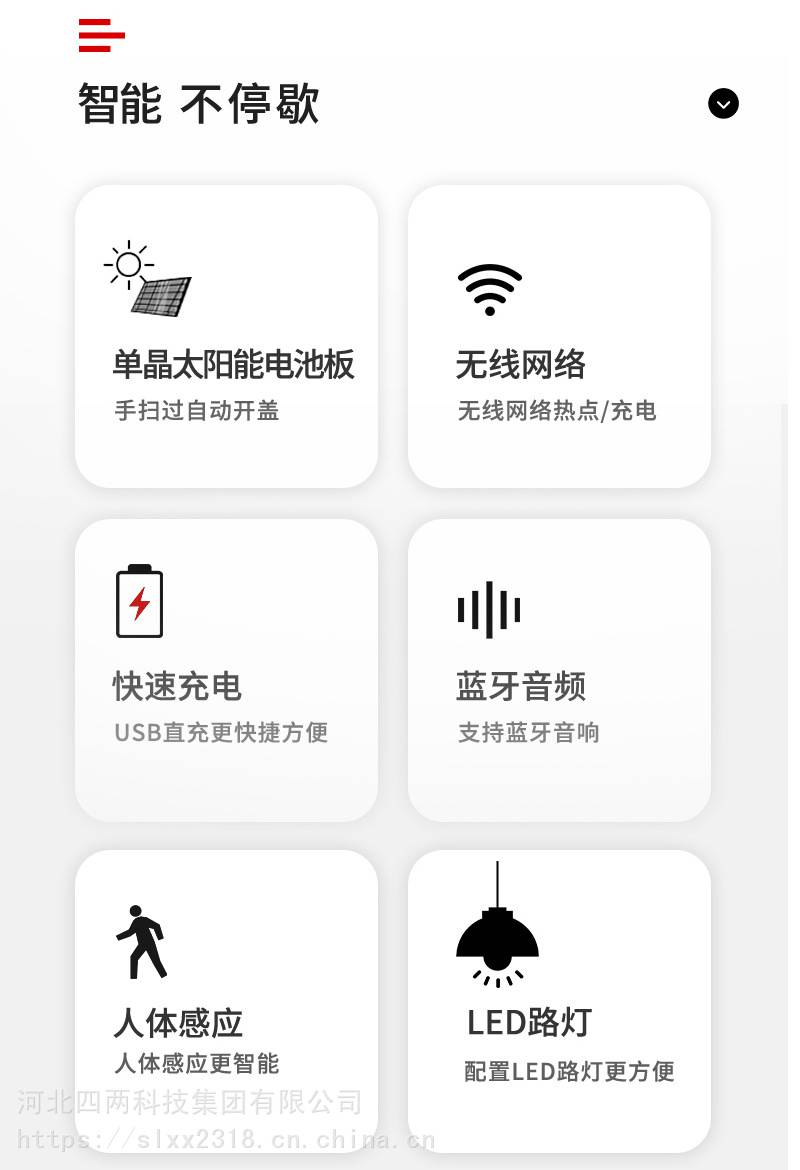 智能 不停歇

单晶太阳能电池板
手扫过自动开盖

无线网络
无线网络热点/充电

快速充电
USB直充更快捷方便

蓝牙音频
支持蓝牙音响

人体感应
人体感应更智能

LED路灯
配置LED路灯更方便

河北四两科技集团有限公司
https://slxx2318.cn.china.cn