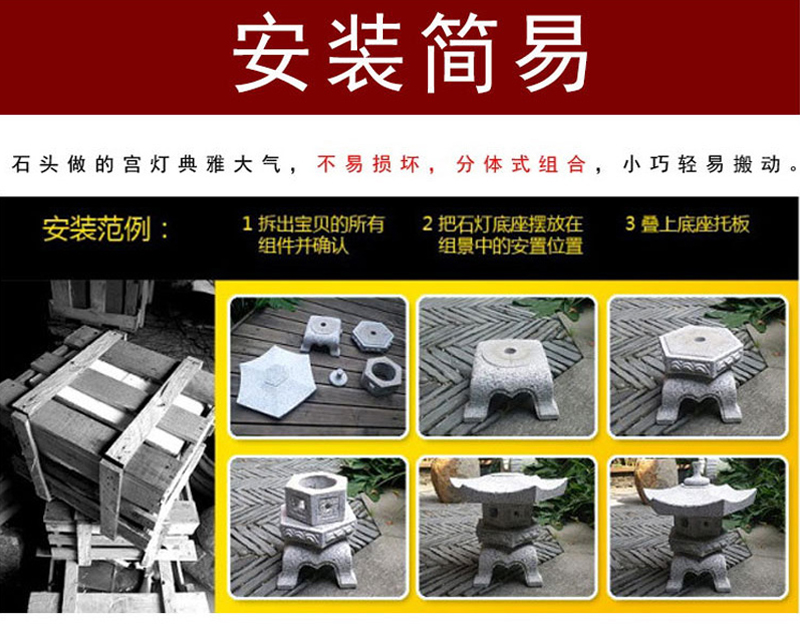 安装简易

石头做的宫灯典雅大气，不易损坏，分体式组合，小巧轻易搬动。

安装范例：

1 拆出宝贝的所有组件并确认

2 把石灯底座摆放在组景中的安置位置

3 叠上底座托板