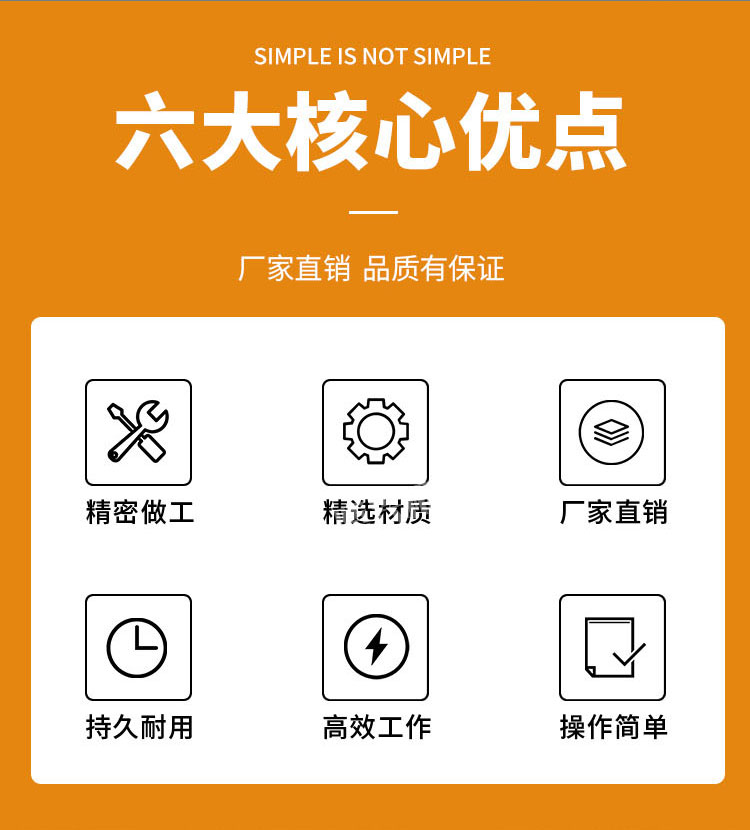 SIMPLE IS NOT SIMPLE

六大核心优点

厂家直销 品质有保证

精密做工

精选材质

厂家直销

持久耐用

高效工作

操作简单