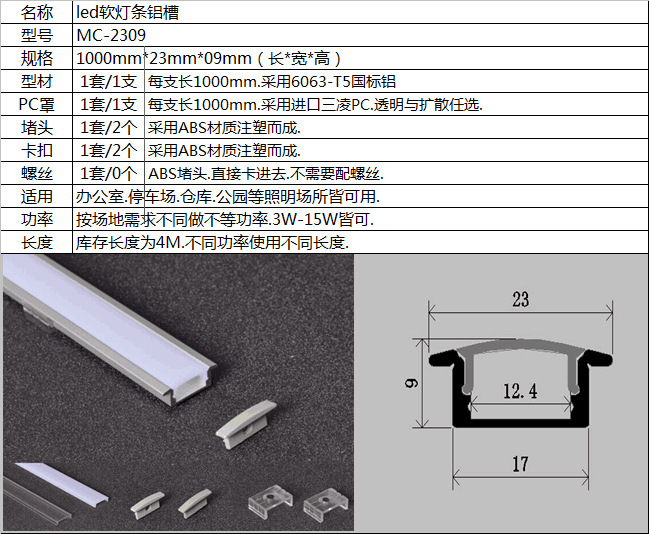 | 名称 | led软灯条铝槽 | |
|---|---|---|
| 型号 | MC-2309 | |
| 规格 | 1000mm*23mm*09mm（长*宽*高） | |
| 型材 | 1套/1支 | 每支长1000mm.采用6063-T5国标铝 |
| PC罩 | 1套/1支 | 每支长1000mm.采用进口三凌PC.透明与扩散任选. |
| 堵头 | 1套/2个 | 采用ABS材质注塑而成. |
| 卡扣 | 1套/2个 | 采用ABS材质注塑而成. |
| 螺丝 | 1套/0个 | ABS堵头.直接卡进去.不需要配螺丝. |
| 适用 | 办公室.停车场.仓库.公园等照明场所皆可用. | |
| 功率 | 按场地需求不同做不等功率.3W-15W皆可. | |
| 长度 | 库存长度为4M.不同功率使用不同长度. | |

23
9
12.4
17