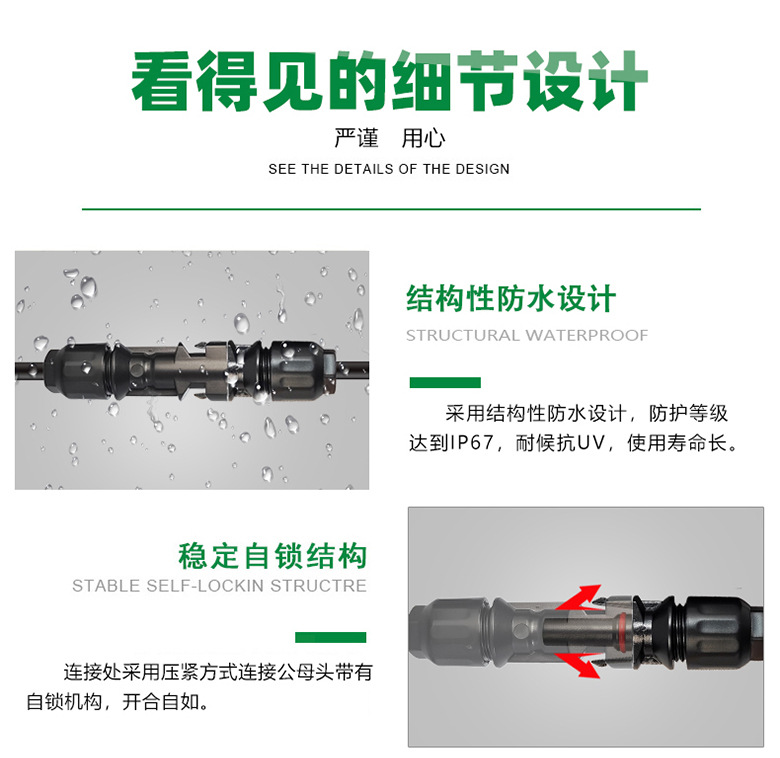 看得见的细节设计

严谨　用心

SEE THE DETAILS OF THE DESIGN

结构性防水设计

STRUCTURAL WATERPROOF

采用结构性防水设计，防护等级达到IP67，耐候抗UV，使用寿命长。

稳定自锁结构

STABLE SELF-LOCKIN STRUCTRE

连接处采用压紧方式连接公母头带有自锁机构，开合自如。